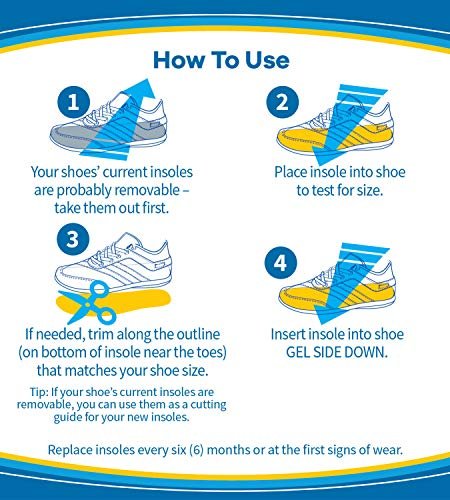 How To Use

1

Your shoes' current insoles are probably removable – take them out first.

2

Place insole into shoe to test for size.

3

If needed, trim along the outline (on bottom of insole near the toes) that matches your shoe size.

Tip: If your shoe's current insoles are removable, you can use them as a cutting guide for your new insoles.

4

Insert insole into shoe GEL SIDE DOWN.

Replace insoles every six (6) months or at the first signs of wear.