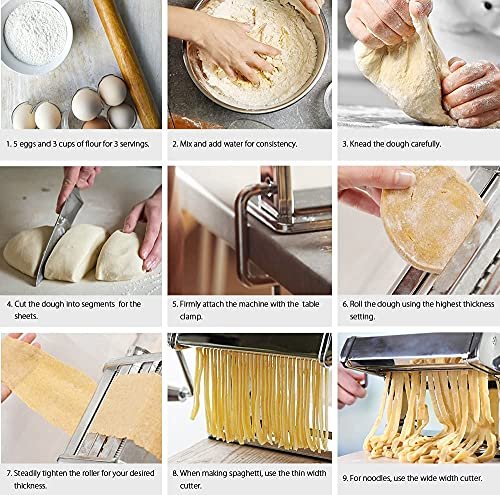 1. 5 eggs and 3 cups of flour for 3 servings.

2. Mix and add water for consistency.

3. Knead the dough carefully.

4. Cut the dough into segments for the sheets.

5. Firmly attach the machine with the table clamp.

6. Roll the dough using the highest thickness setting.

7. Steadily tighten the roller for your desired thickness.

8. When making spaghetti, use the thin width cutter.

9. For noodles, use the wide width cutter.